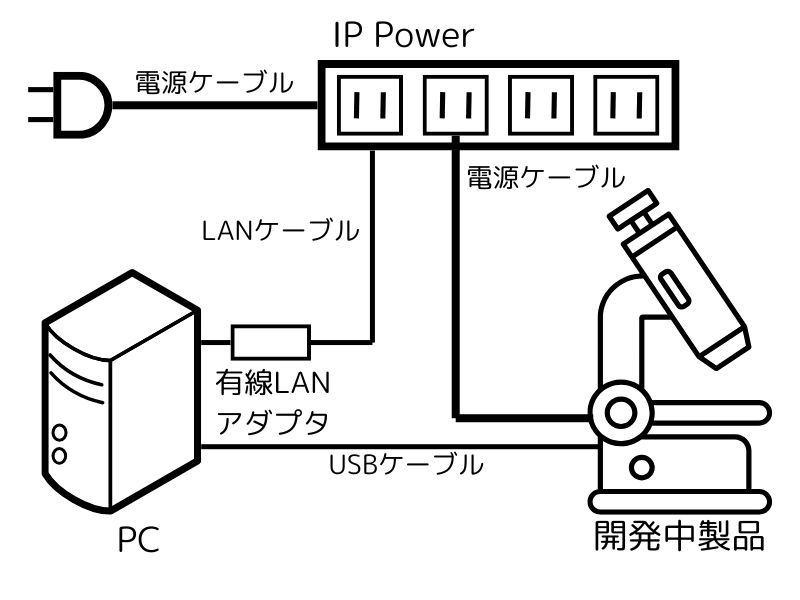 IP Power

電源ケーブル

電源ケーブル

LANケーブル

有線LAN
アダプタ

USBケーブル

PC

開発中製品